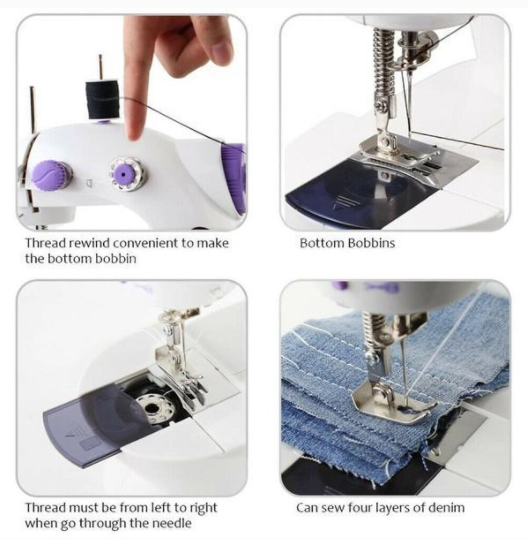 Thread rewind convenient to make the bottom bobbin

Bottom Bobbins

Thread must be from left to right when go through the needle

Can sew four layers of denim